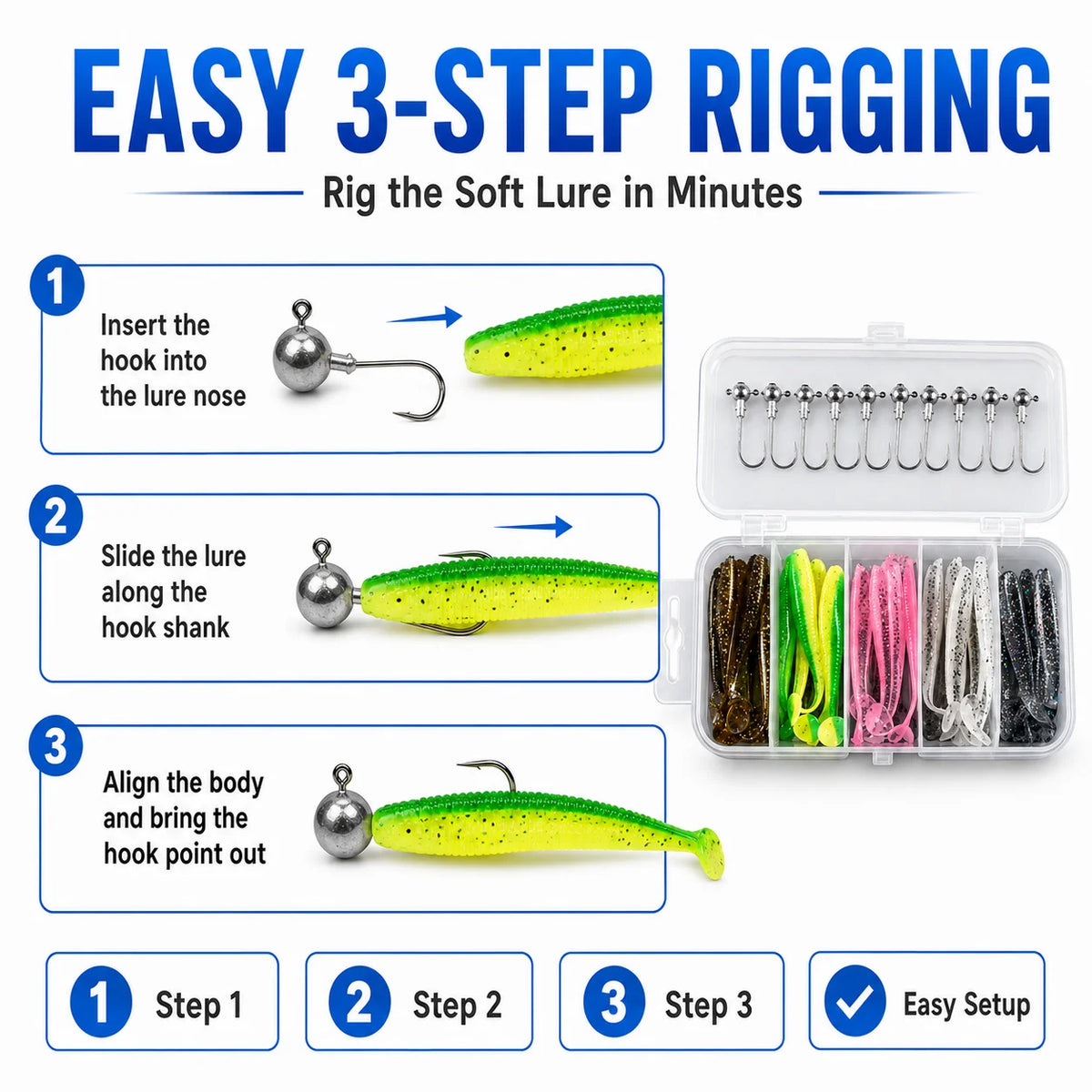 EASY 3-STEP RIGGING

Rig the Soft Lure in Minutes

1

Insert the hook into the lure nose

2

Slide the lure along the hook shank

3

Align the body and bring the hook point out

1 Step 1

2 Step 2

3 Step 3

Easy Setup