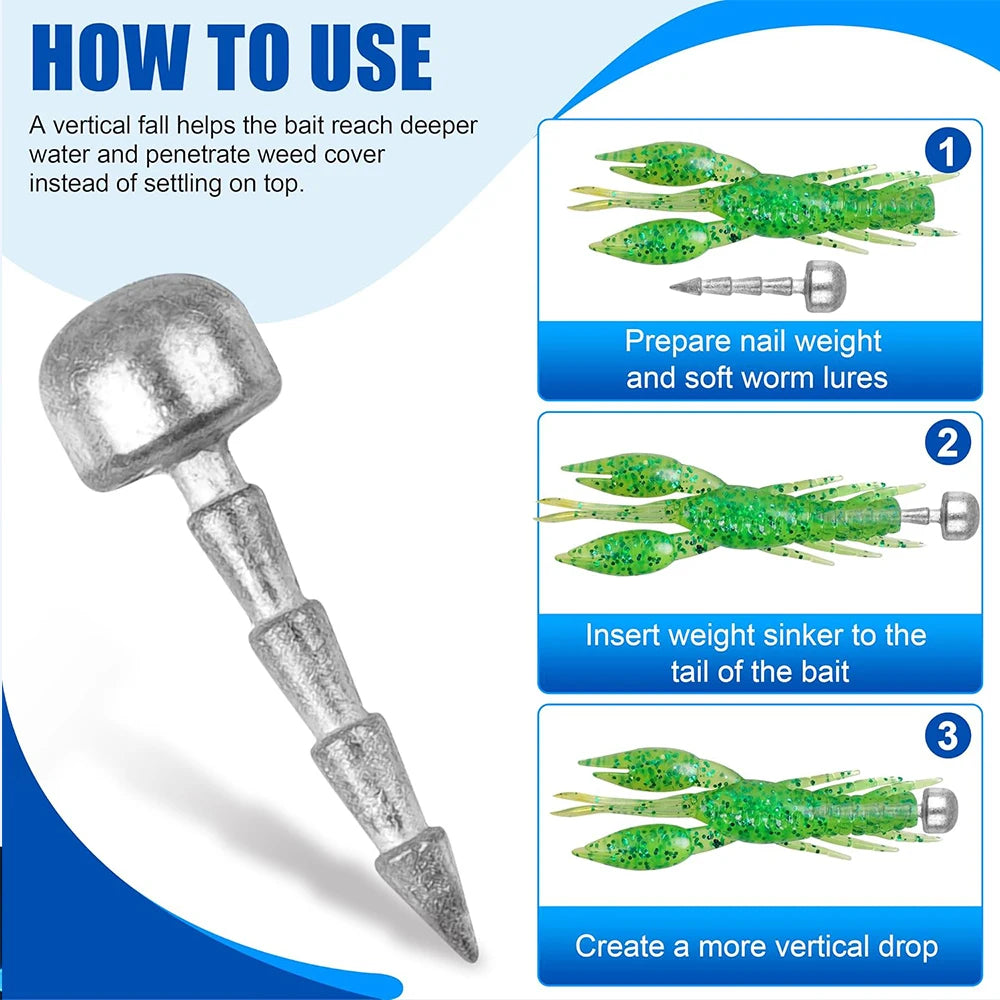 HOW TO USE

A vertical fall helps the bait reach deeper water and penetrate weed cover instead of settling on top.

1

Prepare nail weight and soft worm lures

2

Insert weight sinker to the tail of the bait

3

Create a more vertical drop